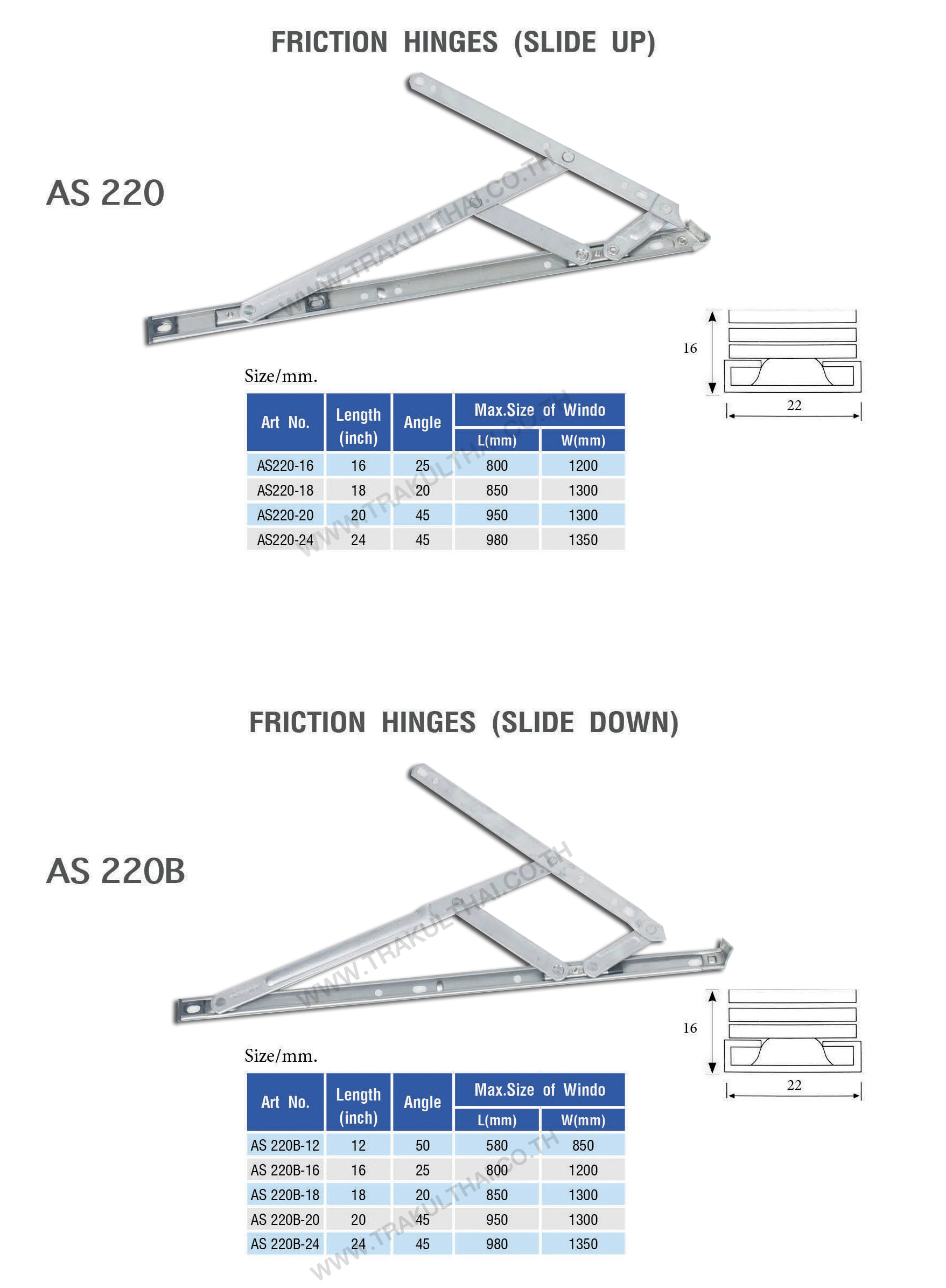 FRICTION HINGES (SLIDE UP)

AS 220

WWW.TRAKULTHAI.CO.TH

16

22

Size/mm.

| Art No. | Length (inch) | Angle | Max.Size of Windo L(mm) | Max.Size of Windo W(mm) |
|---|---|---|---|---|
| AS220-16 | 16 | 25 | 800 | 1200 |
| AS220-18 | 18 | 20 | 850 | 1300 |
| AS220-20 | 20 | 45 | 950 | 1300 |
| AS220-24 | 24 | 45 | 980 | 1350 |

WWW.TRAKULTHAI.CO.TH

FRICTION HINGES (SLIDE DOWN)

AS 220B

WWW.TRAKULTHAI.CO.TH

16

22

Size/mm.

| Art No. | Length (inch) | Angle | Max.Size of Windo L(mm) | Max.Size of Windo W(mm) |
|---|---|---|---|---|
| AS 220B-12 | 12 | 50 | 580 | 850 |
| AS 220B-16 | 16 | 25 | 800 | 1200 |
| AS 220B-18 | 18 | 20 | 850 | 1300 |
| AS 220B-20 | 20 | 45 | 950 | 1300 |
| AS 220B-24 | 24 | 45 | 980 | 1350 |

WWW.TRAKULTHAI.CO.TH